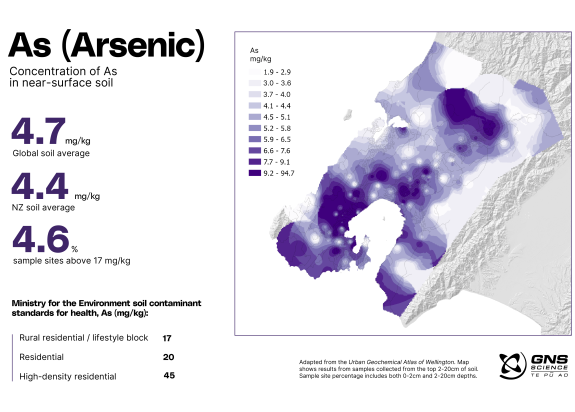 As (Arsenic)

Concentration of As in near-surface soil

4.7 mg/kg
Global soil average

4.4 mg/kg
NZ soil average

4.6 %
sample sites above 17 mg/kg

Ministry for the Environment soil contaminant standards for health, As (mg/kg):

| | |
|---|---|
| Rural residential / lifestyle block | 17 |
| Residential | 20 |
| High-density residential | 45 |

As
mg/kg
1.9 - 2.9
3.0 - 3.6
3.7 - 4.0
4.1 - 4.4
4.5 - 5.1
5.2 - 5.8
5.9 - 6.5
6.6 - 7.6
7.7 - 9.1
9.2 - 94.7

Adapted from the Urban Geochemical Atlas of Wellington. Map shows results from samples collected from the top 2-20cm of soil. Sample site percentage includes both 0-2cm and 2-20cm depths.

GNS SCIENCE
TE PŪ AO